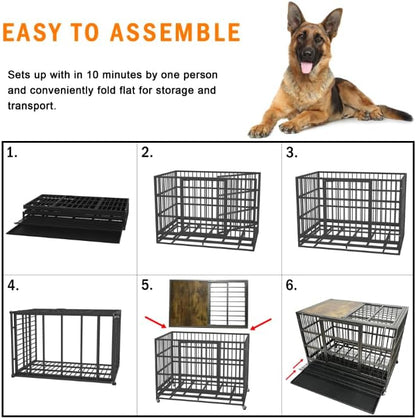 EASY TO ASSEMBLE

Sets up with in 10 minutes by one person and conveniently fold flat for storage and transport.

1.

2.

3.

4.

5.

6.