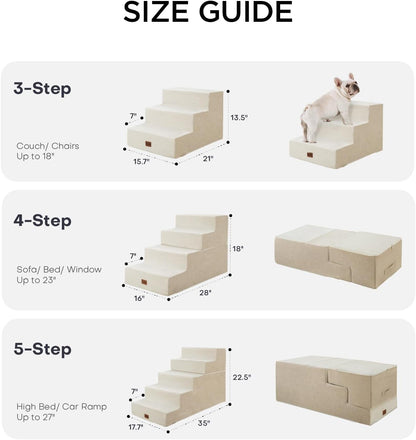 SIZE GUIDE

3-Step

Couch/ Chairs
Up to 18"

7"

13.5"

15.7"

21"

4-Step

Sofa/ Bed/ Window
Up to 23"

7"

18"

16"

28"

5-Step

High Bed/ Car Ramp
Up to 27"

7"

22.5"

17.7"

35"