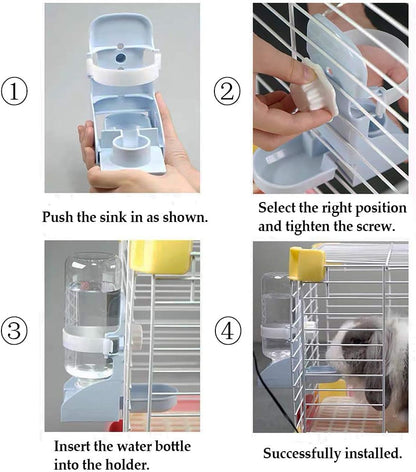 ①

Push the sink in as shown.

②

Select the right position and tighten the screw.

③

Insert the water bottle into the holder.

④

Successfully installed.