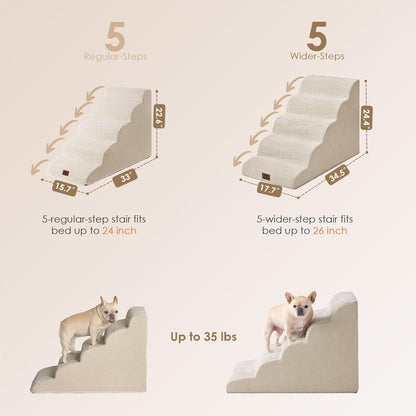 5
Regular-Steps

22.6"
15.7"
33"

5-regular-step stair fits bed up to 24 inch

5
Wider-Steps

24.4"
17.7"
34.5"

5-wider-step stair fits bed up to 26 inch

Up to 35 lbs