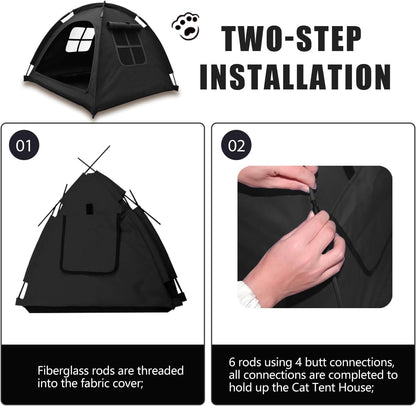 TWO-STEP INSTALLATION

01

Fiberglass rods are threaded into the fabric cover;

02

6 rods using 4 butt connections, all connections are completed to hold up the Cat Tent House;