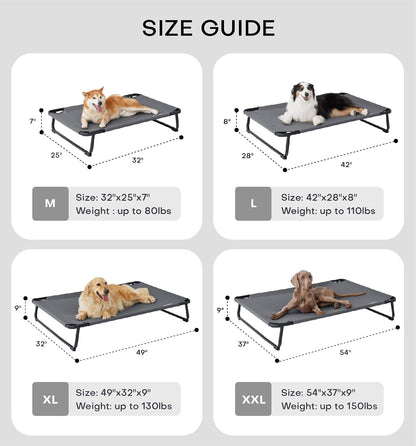 SIZE GUIDE

7"
25"
32"

M

Size: 32"x25"x7"
Weight : up to 80lbs

8"
28"
42"

L

Size: 42"x28"x8"
Weight: up to 110lbs

9"
32"
49"

XL

Size: 49"x32"x9"
Weight: up to 130lbs

9"
37"
54"

XXL

Size: 54"x37"x9"
Weight: up to 150lbs