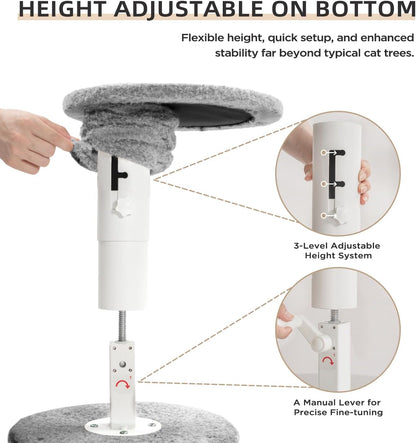 HEIGHT ADJUSTABLE ON BOTTOM

Flexible height, quick setup, and enhanced stability far beyond typical cat trees.

3-Level Adjustable Height System

A Manual Lever for Precise Fine-tuning