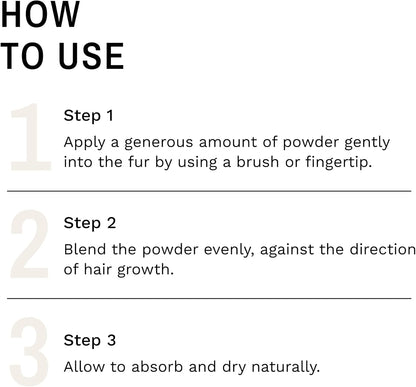 HOW TO USE

1

Step 1

Apply a generous amount of powder gently into the fur by using a brush or fingertip.

2

Step 2

Blend the powder evenly, against the direction of hair growth.

3

Step 3

Allow to absorb and dry naturally.