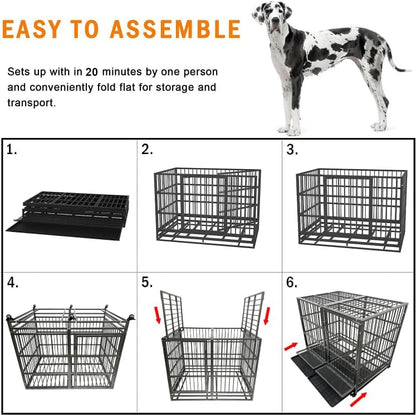 EASY TO ASSEMBLE

Sets up with in 20 minutes by one person and conveniently fold flat for storage and transport.

1.

2.

3.

4.

5.

6.