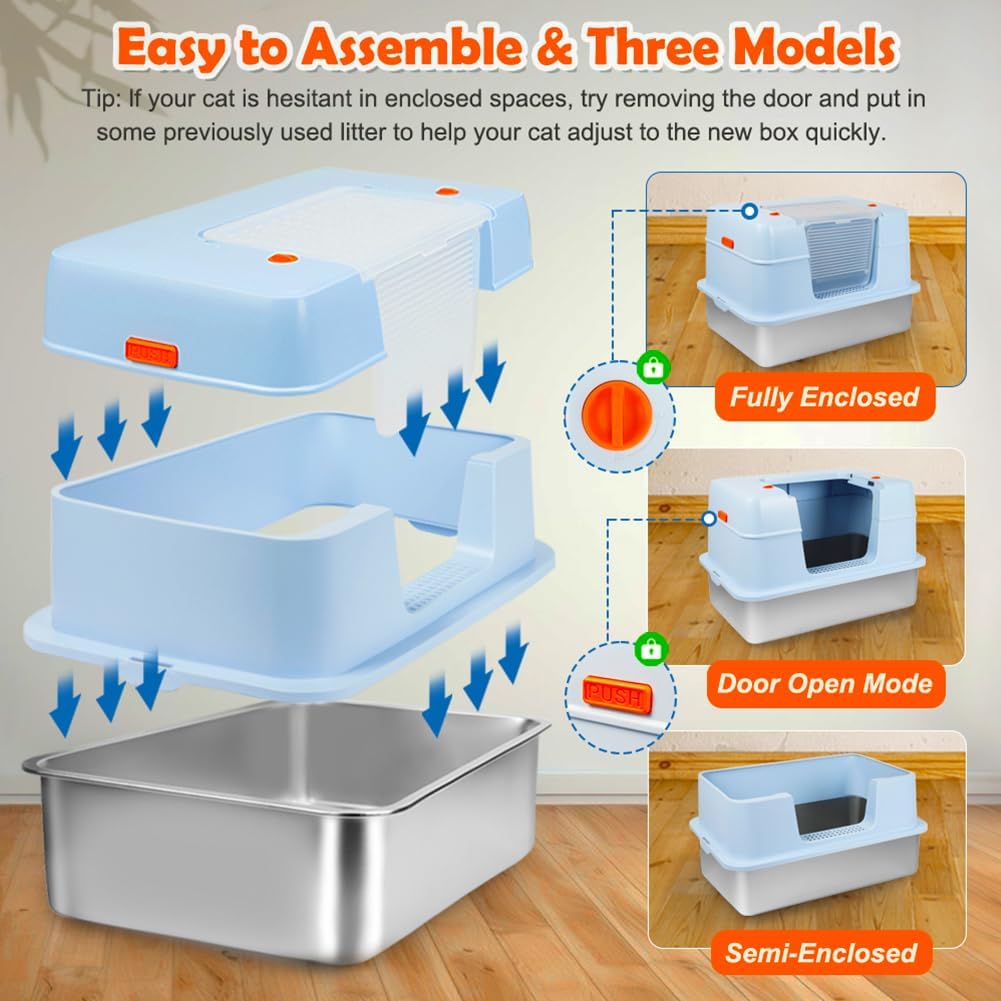 Easy to Assemble & Three Models

Tip: If your cat is hesitant in enclosed spaces, try removing the door and put in some previously used litter to help your cat adjust to the new box quickly.

PUSH

Fully Enclosed

PUSH

Door Open Mode

Semi-Enclosed