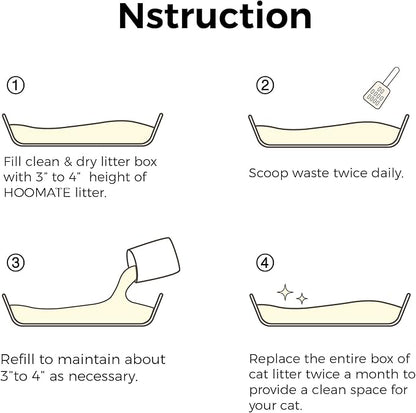 Nstruction

①

Fill clean & dry litter box with 3" to 4" height of HOOMATE litter.

②

Scoop waste twice daily.

③

Refill to maintain about 3"to 4" as necessary.

④

Replace the entire box of cat litter twice a month to provide a clean space for your cat.