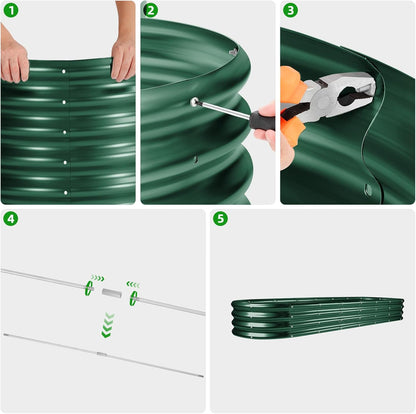 1

2

3

4

5