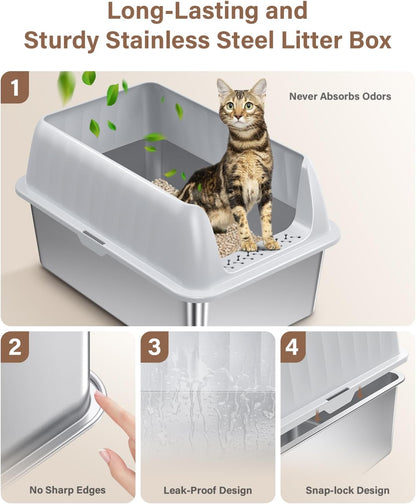 Long-Lasting and
Sturdy Stainless Steel Litter Box

1

Never Absorbs Odors

2

No Sharp Edges

3

Leak-Proof Design

4

Snap-lock Design