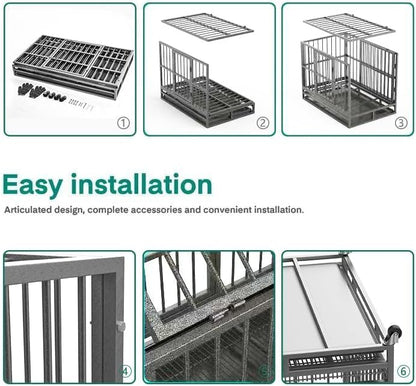 ①

②

③

Easy installation

Articulated design, complete accessories and convenient installation.

④

⑤

⑥