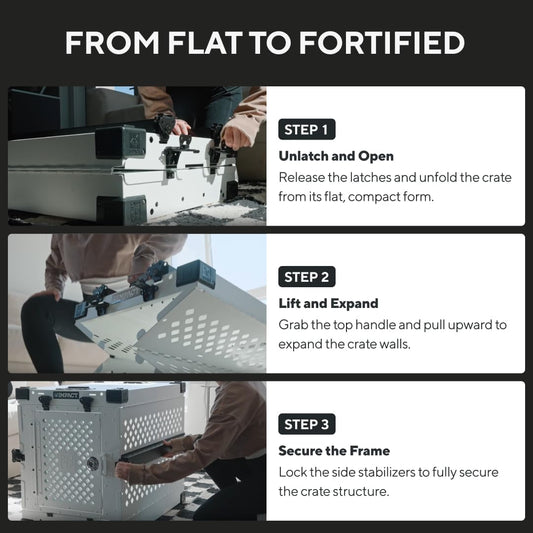 FROM FLAT TO FORTIFIED

STEP 1

Unlatch and Open

Release the latches and unfold the crate from its flat, compact form.

STEP 2

Lift and Expand

Grab the top handle and pull upward to expand the crate walls.

IMPACT

STEP 3

Secure the Frame

Lock the side stabilizers to fully secure the crate structure.