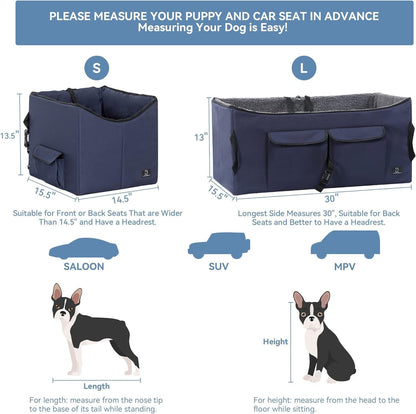 PLEASE MEASURE YOUR PUPPY AND CAR SEAT IN ADVANCE
Measuring Your Dog is Easy!

S

13.5"
15.5"
14.5"

Suitable for Front or Back Seats That are Wider Than 14.5" and Have a Headrest.

L

13"
15.5"
30"

Longest Side Measures 30", Suitable for Back Seats and Better to Have a Headrest.

SALOON

SUV

MPV

Length

For length: measure from the nose tip to the base of its tail while standing.

Height

For height: measure from the head to the floor while sitting.