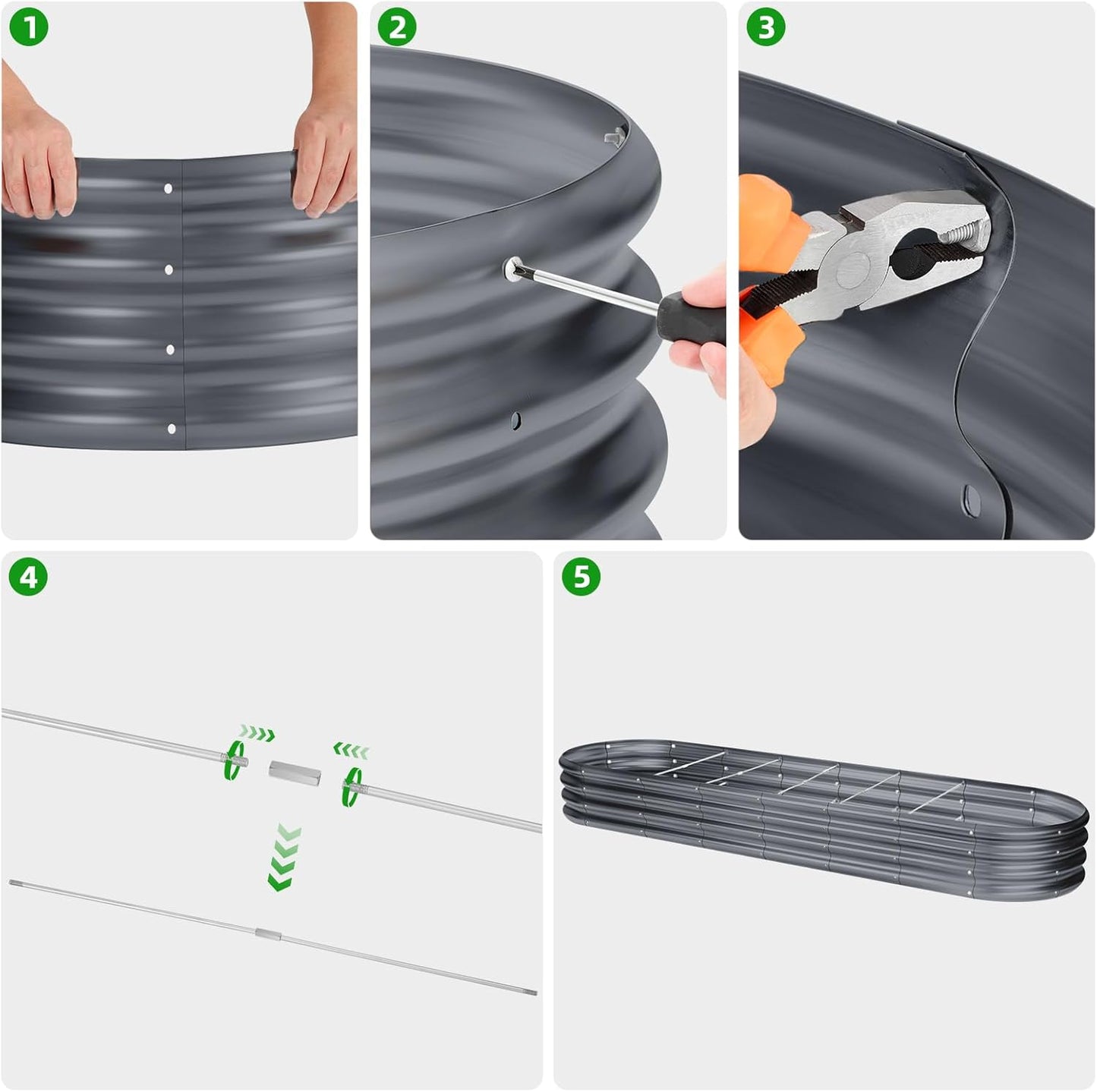 1

2

3

4

5