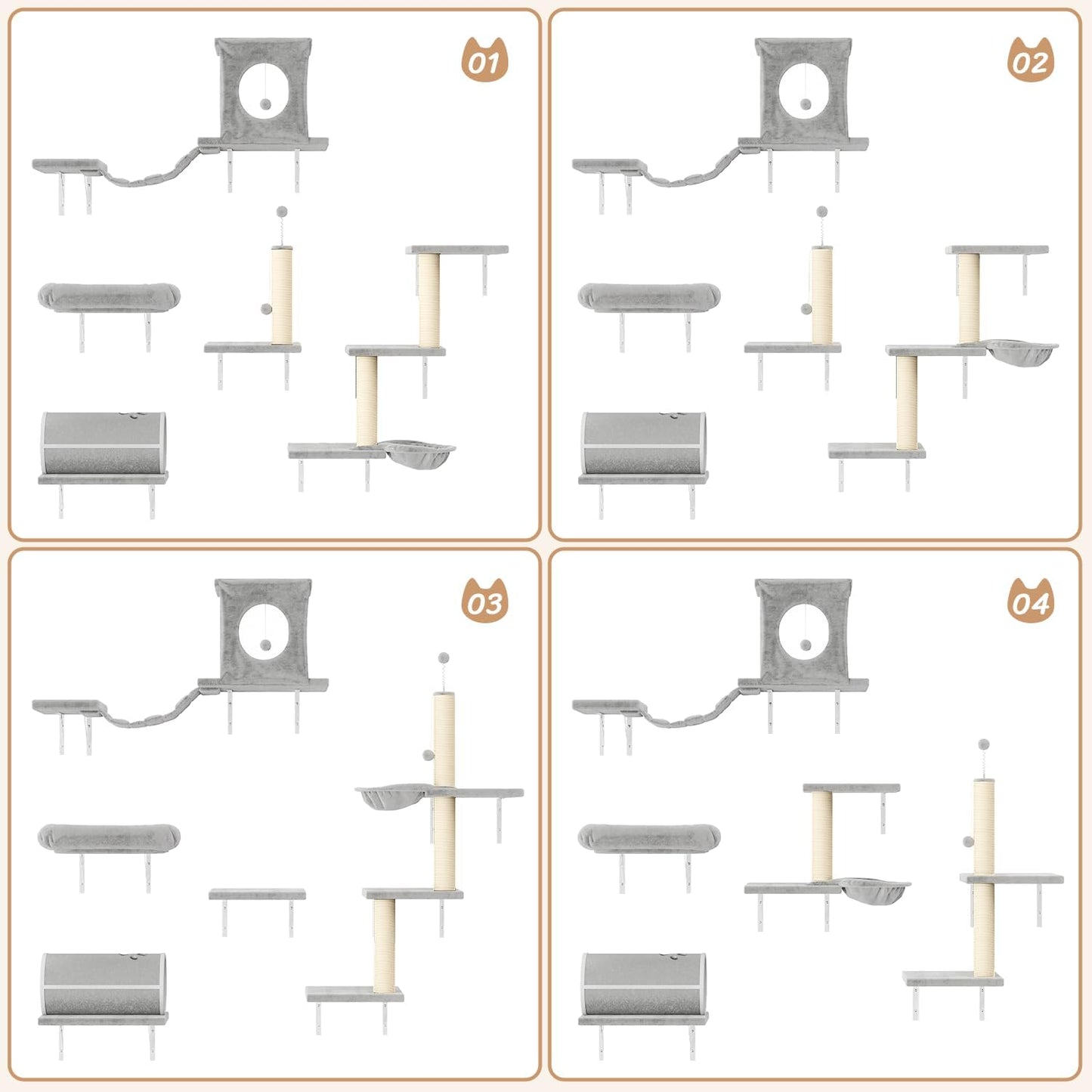 01

02

03

04