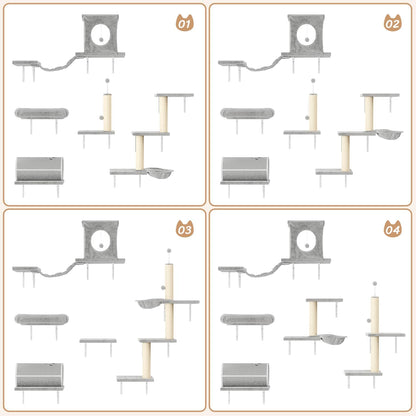 01

02

03

04