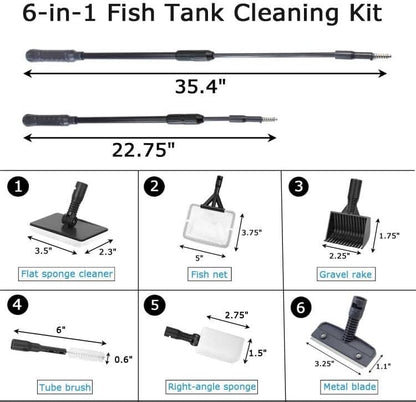 6-in-1 Fish Tank Cleaning Kit

35.4"

22.75"

1
3.5"
2.3"
Flat sponge cleaner

2
3.75"
5"
Fish net

3
1.75"
2.25"
Gravel rake

4
6"
0.6"
Tube brush

5
2.75"
1.5"
Right-angle sponge

6
3.25"
1.1"
Metal blade