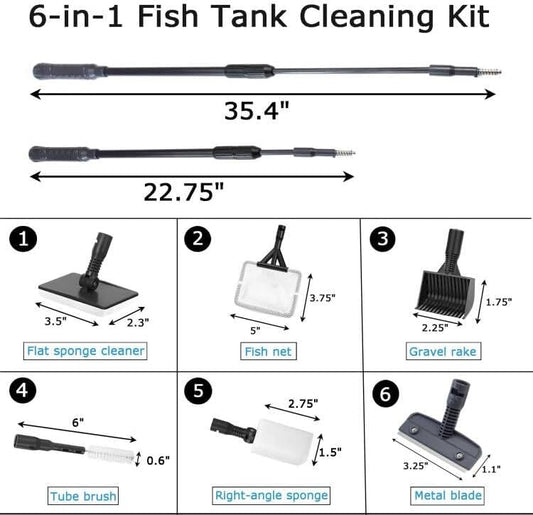 6-in-1 Fish Tank Cleaning Kit

35.4"

22.75"

1
3.5"
2.3"
Flat sponge cleaner

2
3.75"
5"
Fish net

3
1.75"
2.25"
Gravel rake

4
6"
0.6"
Tube brush

5
2.75"
1.5"
Right-angle sponge

6
3.25"
1.1"
Metal blade