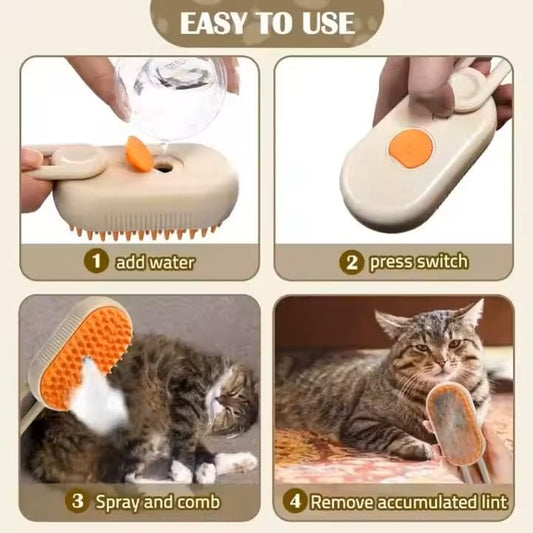 EASY TO USE

1 add water

2 press switch

3 Spray and comb

4 Remove accumulated lint