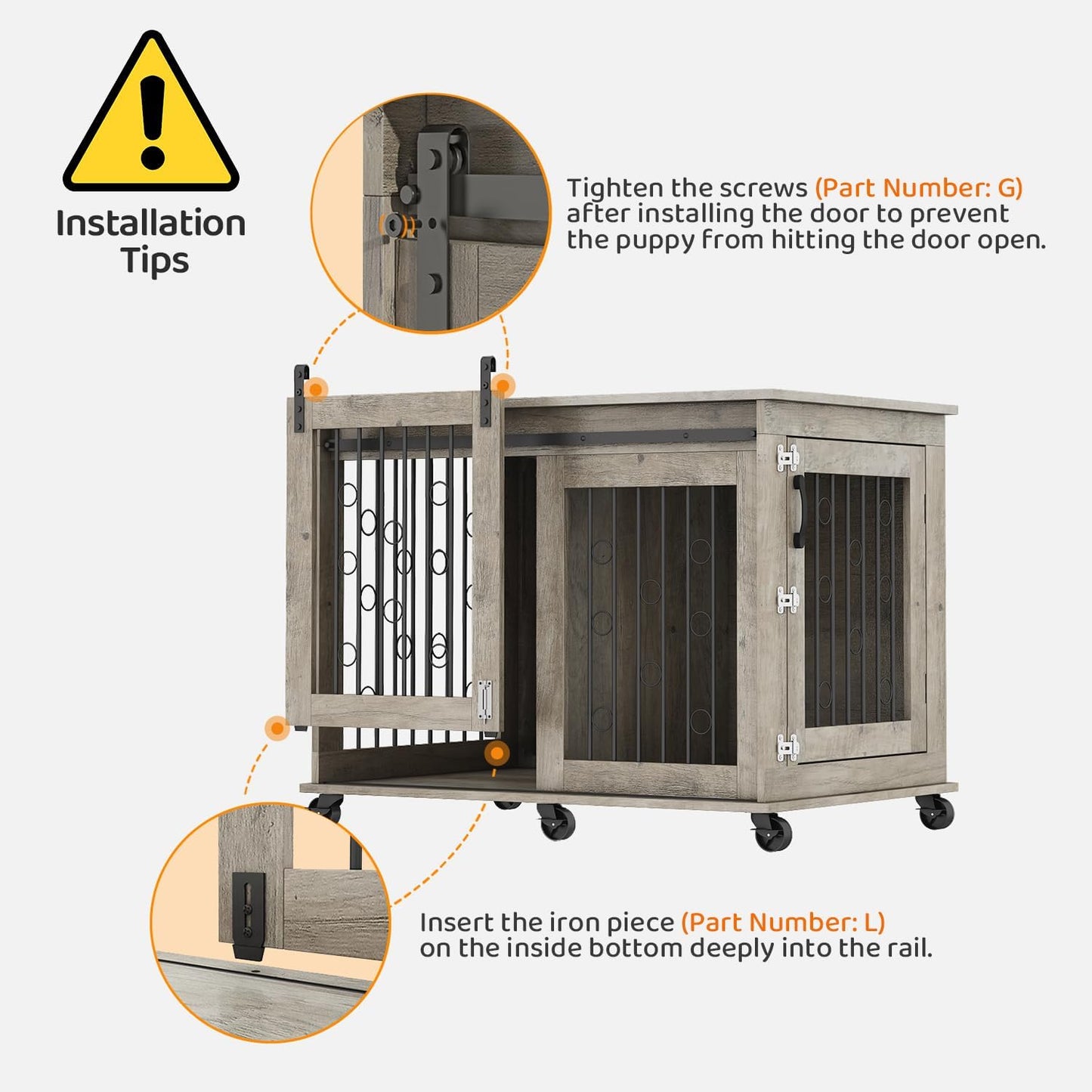 Installation Tips

Tighten the screws (Part Number: G) after installing the door to prevent the puppy from hitting the door open.

Insert the iron piece (Part Number: L) on the inside bottom deeply into the rail.