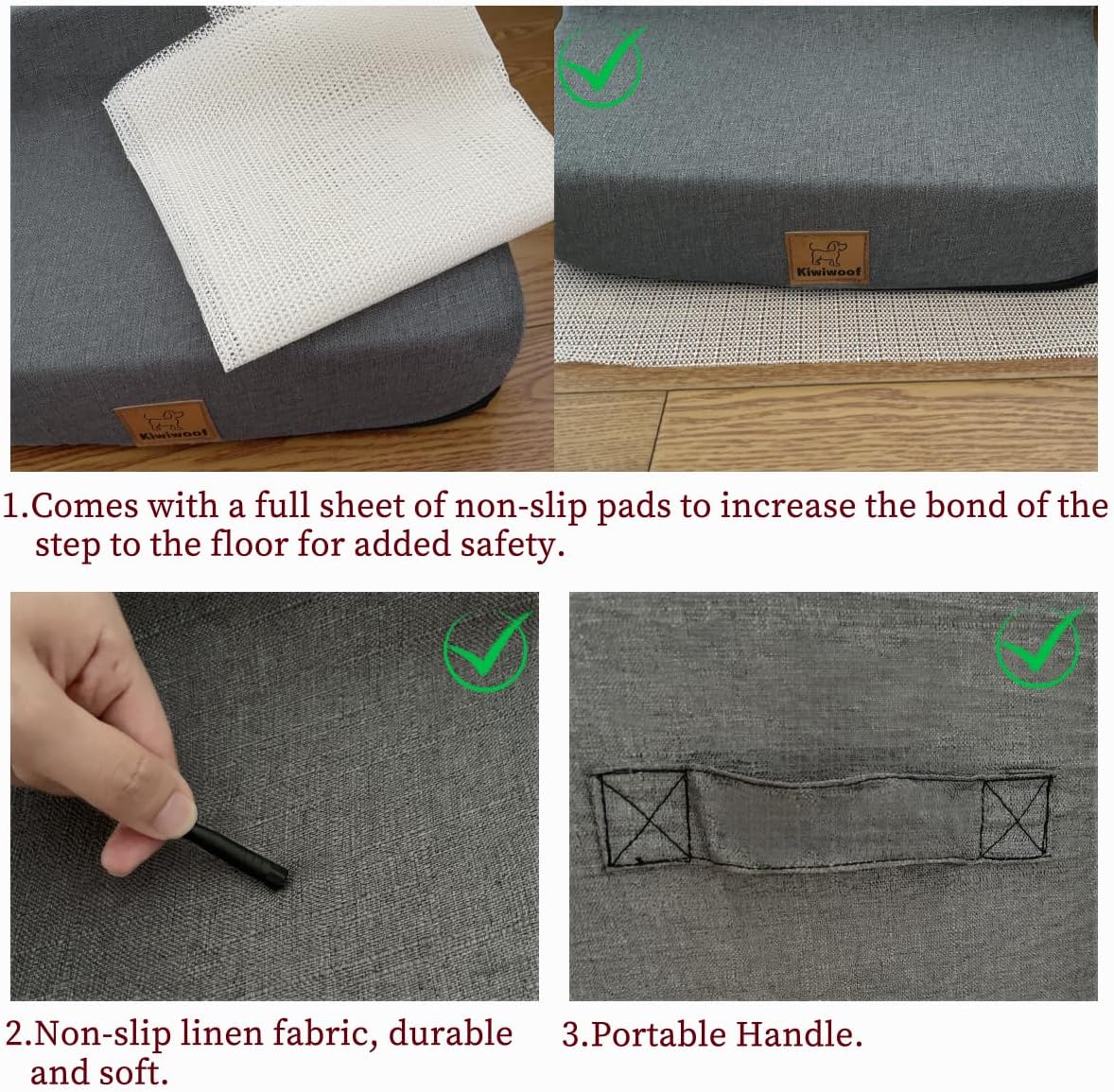 Kiwiwoof

Kiwiwoof

1.Comes with a full sheet of non-slip pads to increase the bond of the step to the floor for added safety.

2.Non-slip linen fabric, durable and soft.

3.Portable Handle.