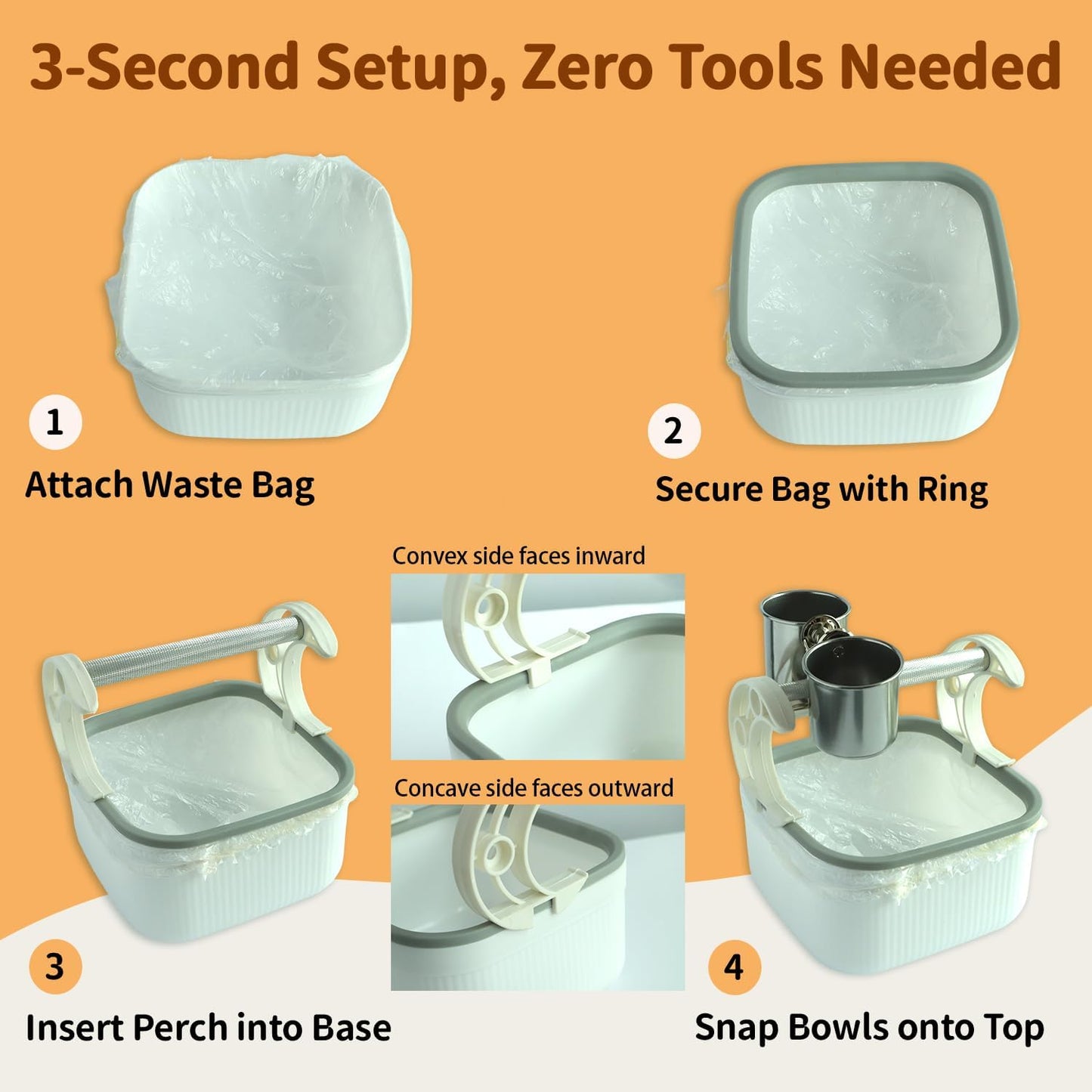 3-Second Setup, Zero Tools Needed

1
Attach Waste Bag

2
Secure Bag with Ring

Convex side faces inward

Concave side faces outward

3
Insert Perch into Base

4
Snap Bowls onto Top